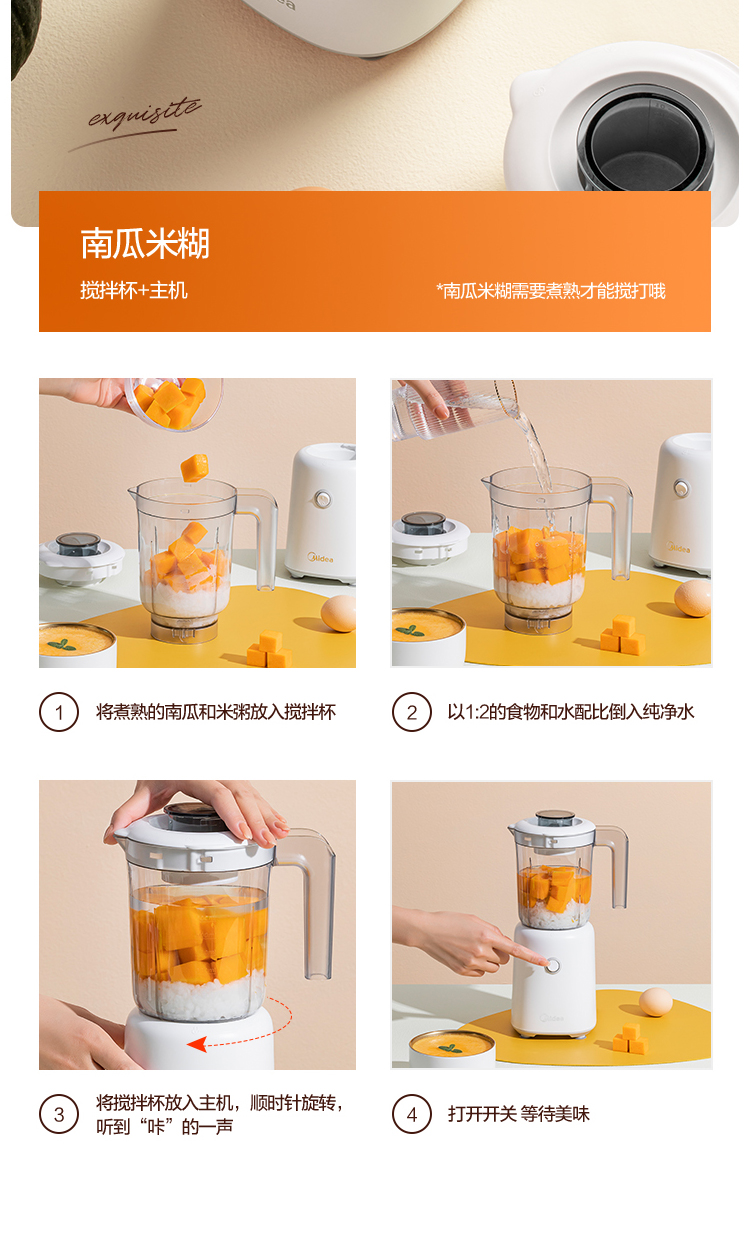 exquisite

南瓜米糊

搅拌杯+主机

*南瓜米糊需要煮熟才能搅打哦

Midea

Midea

1 将煮熟的南瓜和米粥放入搅拌杯

2 以1:2的食物和水配比倒入纯净水

Midea

3 将搅拌杯放入主机，顺时针旋转，听到“咔”的一声

4 打开开关 等待美味