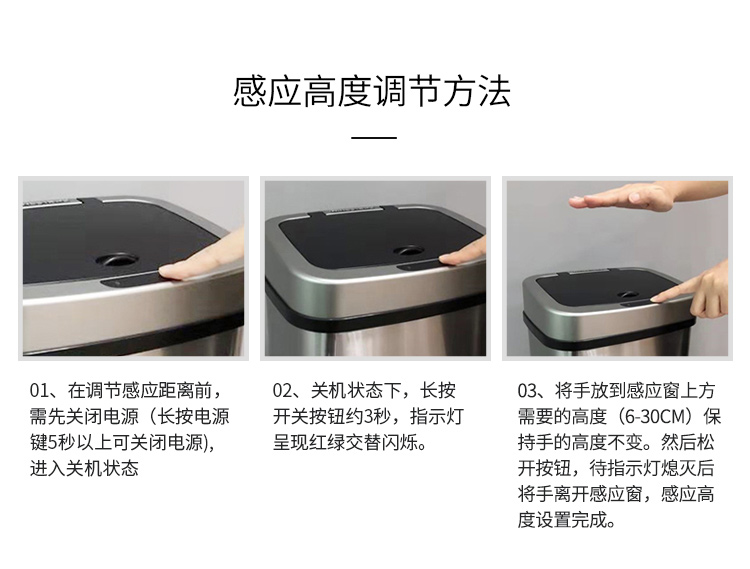 感应高度调节方法

01、在调节感应距离前，需先关闭电源（长按电源键5秒以上可关闭电源)，进入关机状态

02、关机状态下，长按开关按钮约3秒，指示灯呈现红绿交替闪烁。

03、将手放到感应窗上方需要的高度（6-30CM）保持手的高度不变。然后松开按钮，待指示灯熄灭后将手离开感应窗，感应高度设置完成。