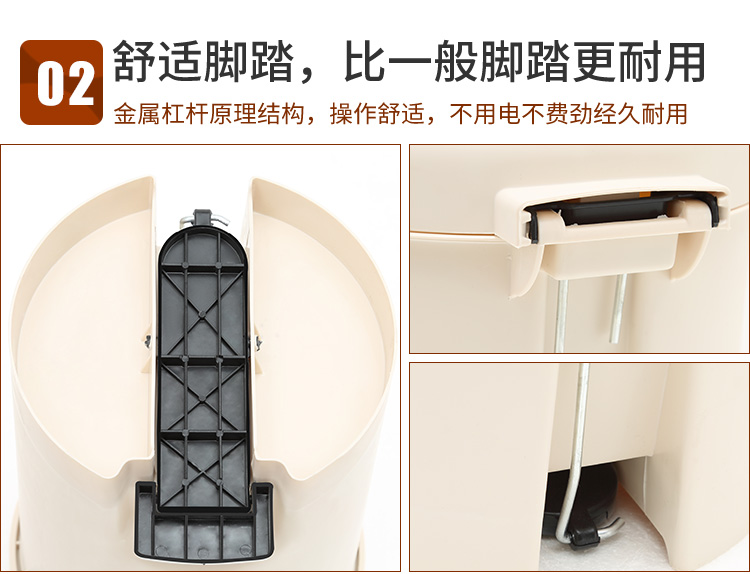 02 舒适脚踏，比一般脚踏更耐用

金属杠杆原理结构，操作舒适，不用电不费劲经久耐用