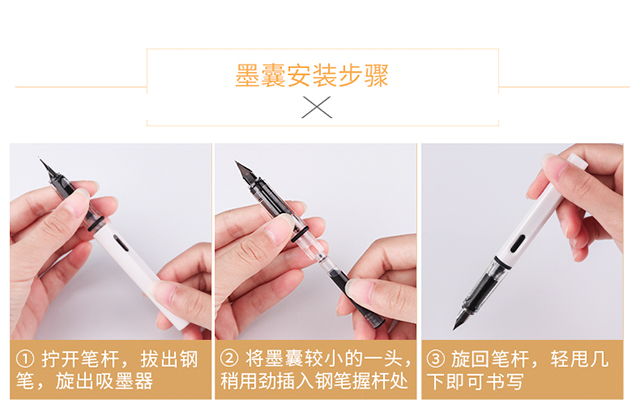 墨囊安装步骤

① 拧开笔杆，拔出钢笔，旋出吸墨器

② 将墨囊较小的一头，稍用劲插入钢笔握杆处

③ 旋回笔杆，轻甩几下即可书写