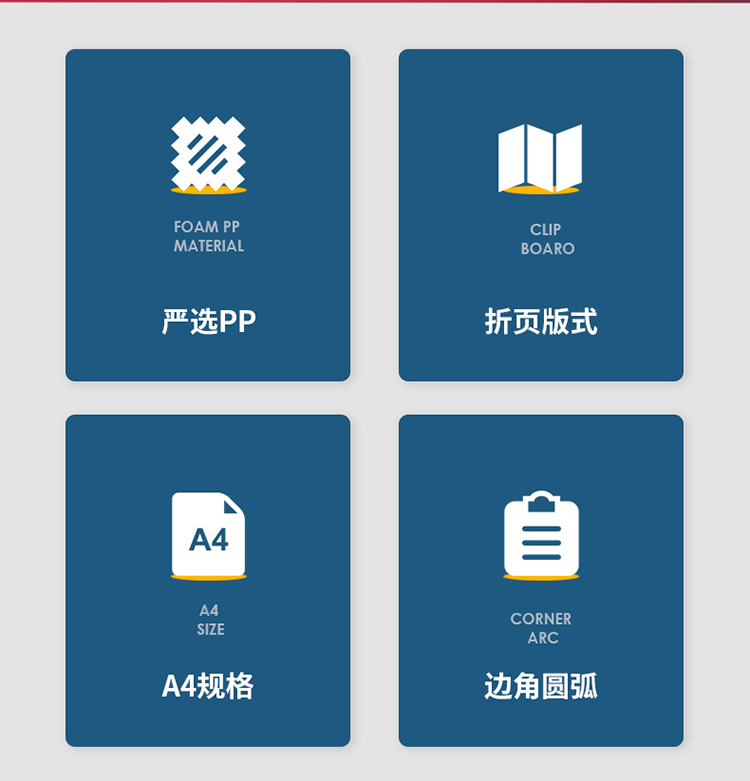 FOAM PP
MATERIAL

严选PP

CLIP
BOARO

折页版式

A4

A4
SIZE

A4规格

CORNER
ARC

边角圆弧