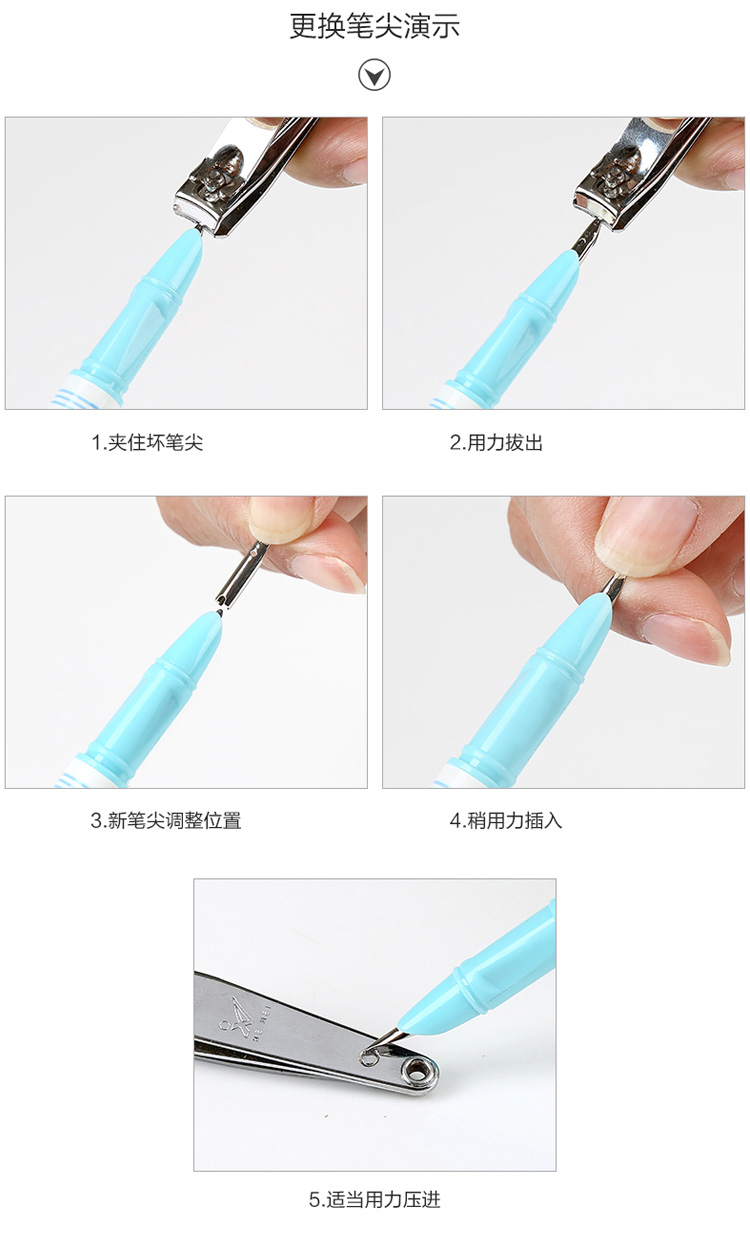 更换笔尖演示

1.夹住坏笔尖

2.用力拔出

3.新笔尖调整位置

4.稍用力插入

5.适当用力压进