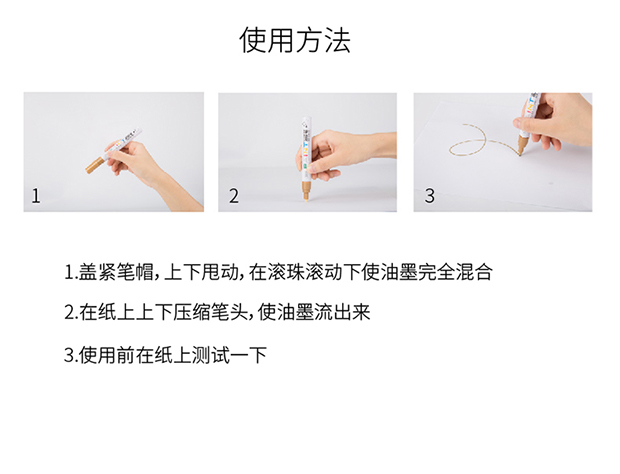 使用方法

1

2

3

1.盖紧笔帽，上下甩动，在滚珠滚动下使油墨完全混合

2.在纸上上下压缩笔头，使油墨流出来

3.使用前在纸上测试一下