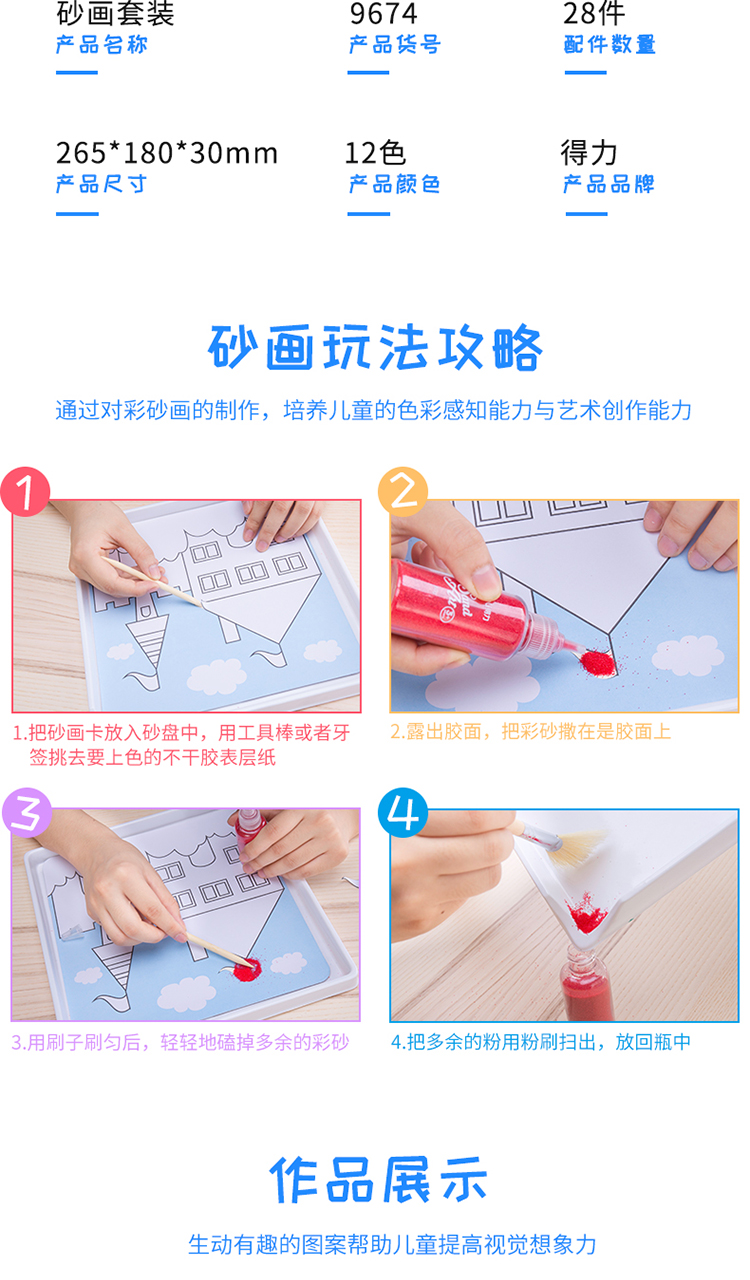 砂画套装
产品名称

9674
产品货号

28件
配件数量

265*180*30mm
产品尺寸

12色
产品颜色

得力
产品品牌

砂画玩法攻略

通过对彩砂画的制作，培养儿童的色彩感知能力与艺术创作能力

1

1.把砂画卡放入砂盘中，用工具棒或者牙签挑去要上色的不干胶表层纸

2

2.露出胶面，把彩砂撒在是胶面上

3

3.用刷子刷匀后，轻轻地磕掉多余的彩砂

4

4.把多余的粉用粉刷扫出，放回瓶中

作品展示

生动有趣的图案帮助儿童提高视觉想象力