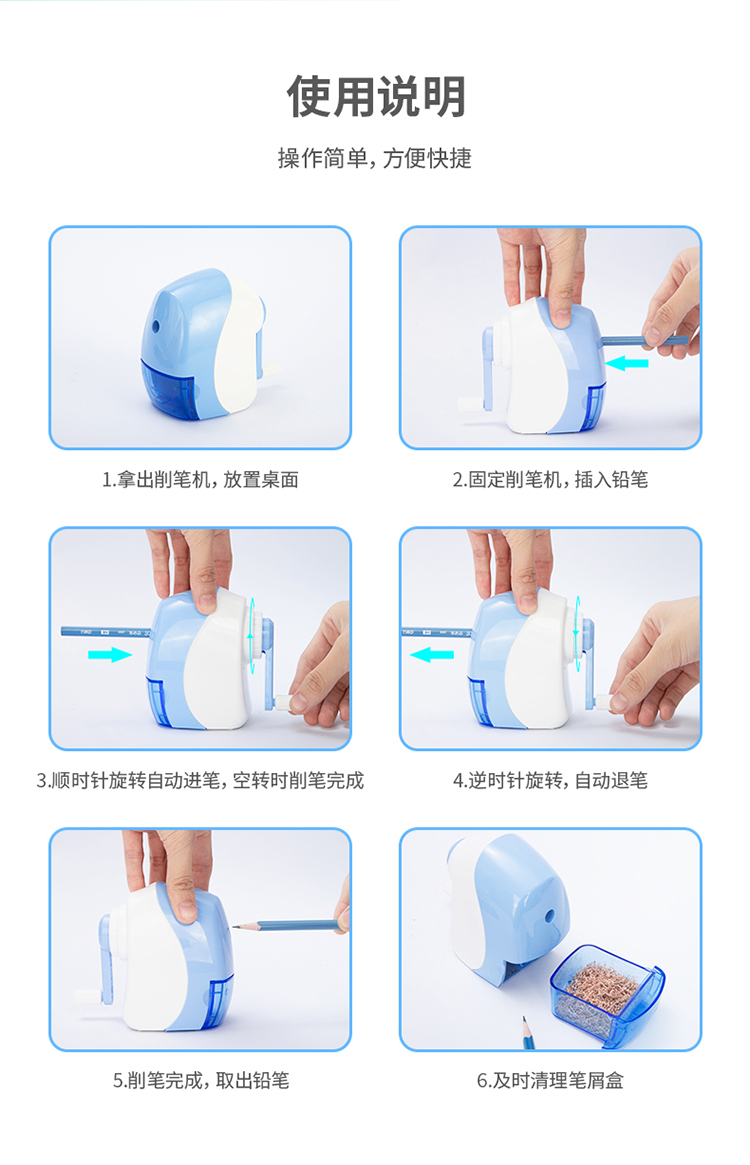 使用说明

操作简单，方便快捷

1.拿出削笔机，放置桌面

2.固定削笔机，插入铅笔

3.顺时针旋转自动进笔，空转时削笔完成

4.逆时针旋转，自动退笔

5.削笔完成，取出铅笔

6.及时清理笔屑盒