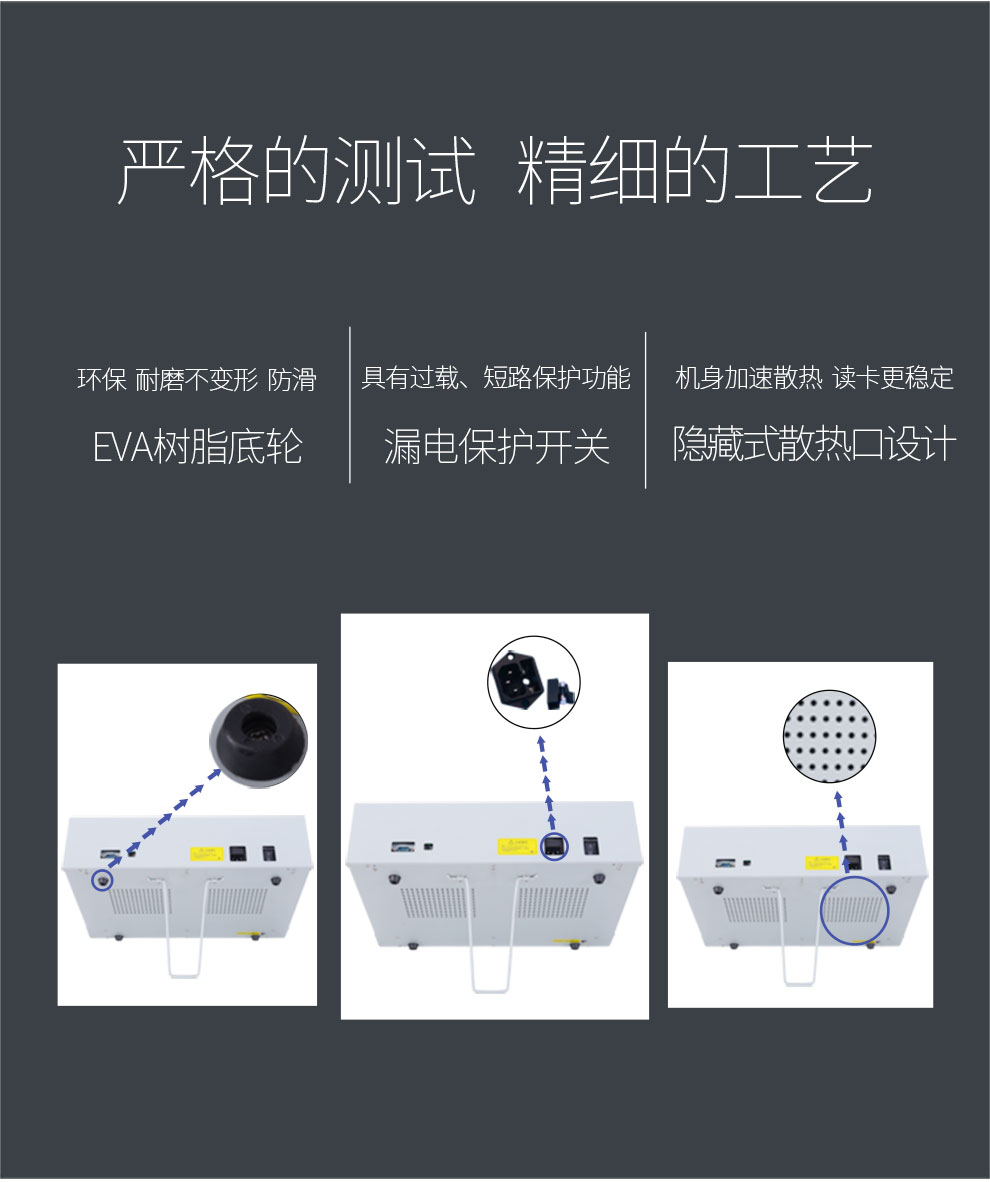 严格的测试 精细的工艺

环保 耐磨不变形 防滑

EVA树脂底轮

具有过载、短路保护功能

漏电保护开关

机身加速散热 读卡更稳定

隐藏式散热口设计