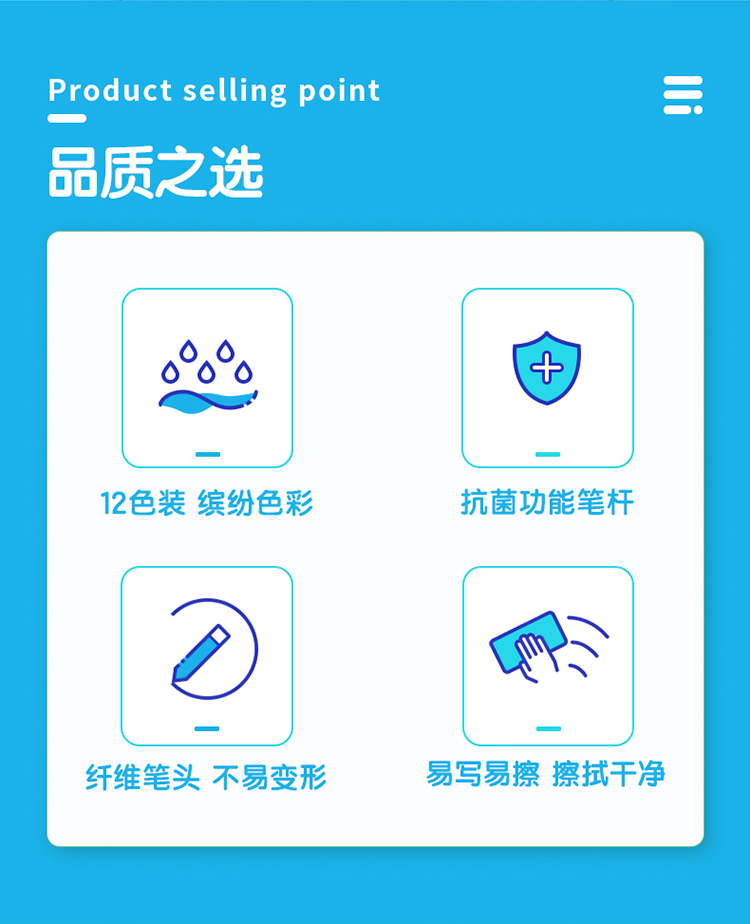 Product selling point

品质之选

12色装 缤纷色彩

抗菌功能笔杆

纤维笔头 不易变形

易写易擦 擦拭干净