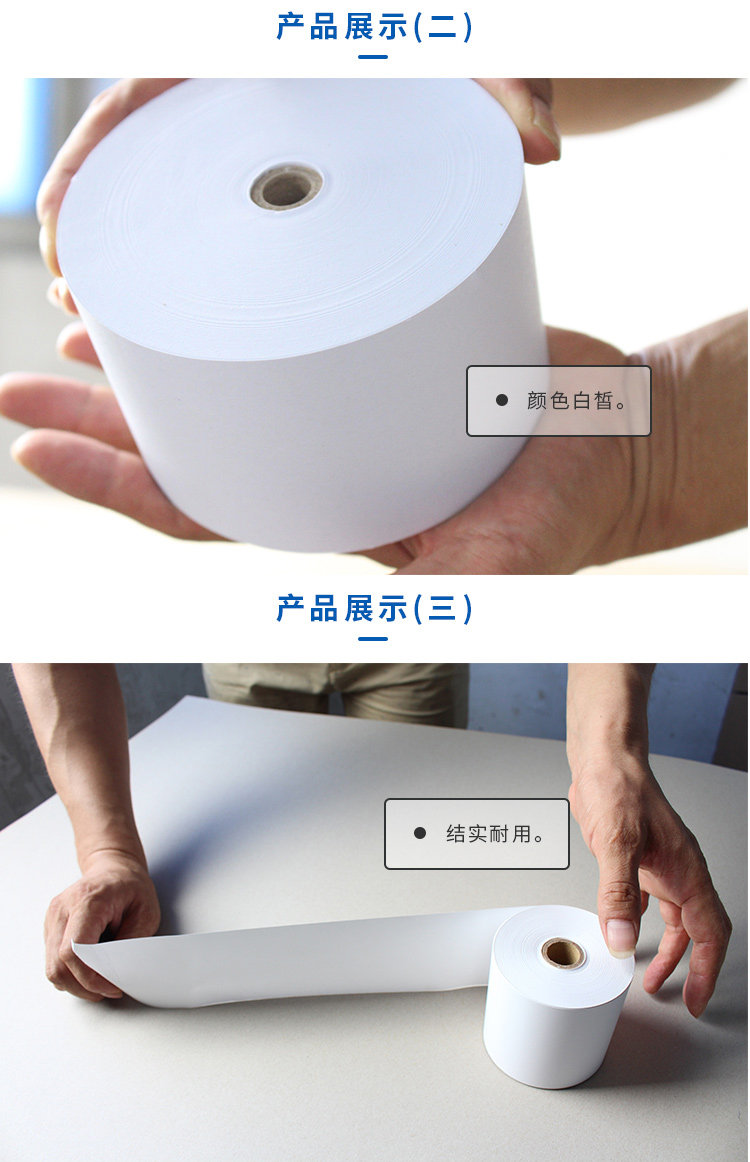 产品展示(二)

● 颜色白皙。

产品展示(三)

● 结实耐用。