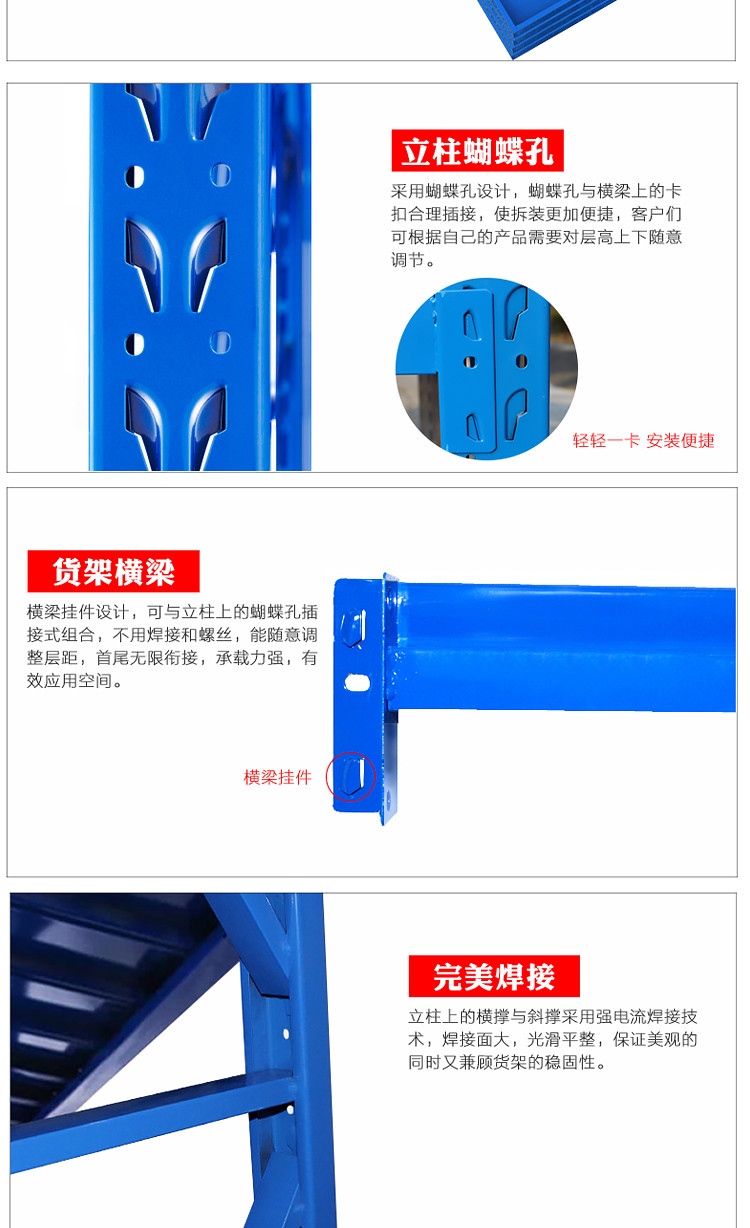 立柱蝴蝶孔

采用蝴蝶孔设计，蝴蝶孔与横梁上的卡扣合理插接，使拆装更加便捷，客户们可根据自己的产品需要对层高上下随意调节。

轻轻一卡 安装便捷

货架横梁

横梁挂件设计，可与立柱上的蝴蝶孔插接式组合，不用焊接和螺丝，能随意调整层距，首尾无限衔接，承载力强，有效应用空间。

横梁挂件

完美焊接

立柱上的横撑与斜撑采用强电流焊接技术，焊接面大，光滑平整，保证美观的同时又兼顾货架的稳固性。