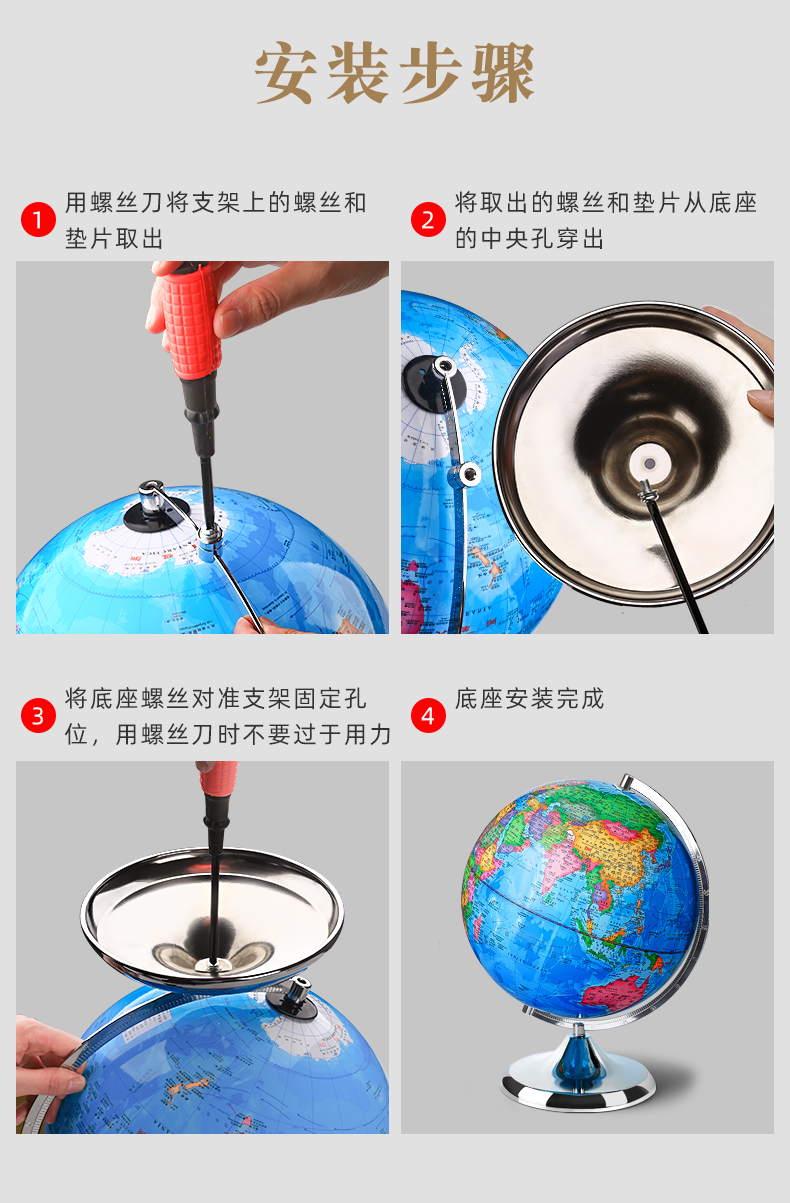 安装步骤

1 用螺丝刀将支架上的螺丝和垫片取出

2 将取出的螺丝和垫片从底座的中央孔穿出

3 将底座螺丝对准支架固定孔位，用螺丝刀时不要过于用力

4 底座安装完成