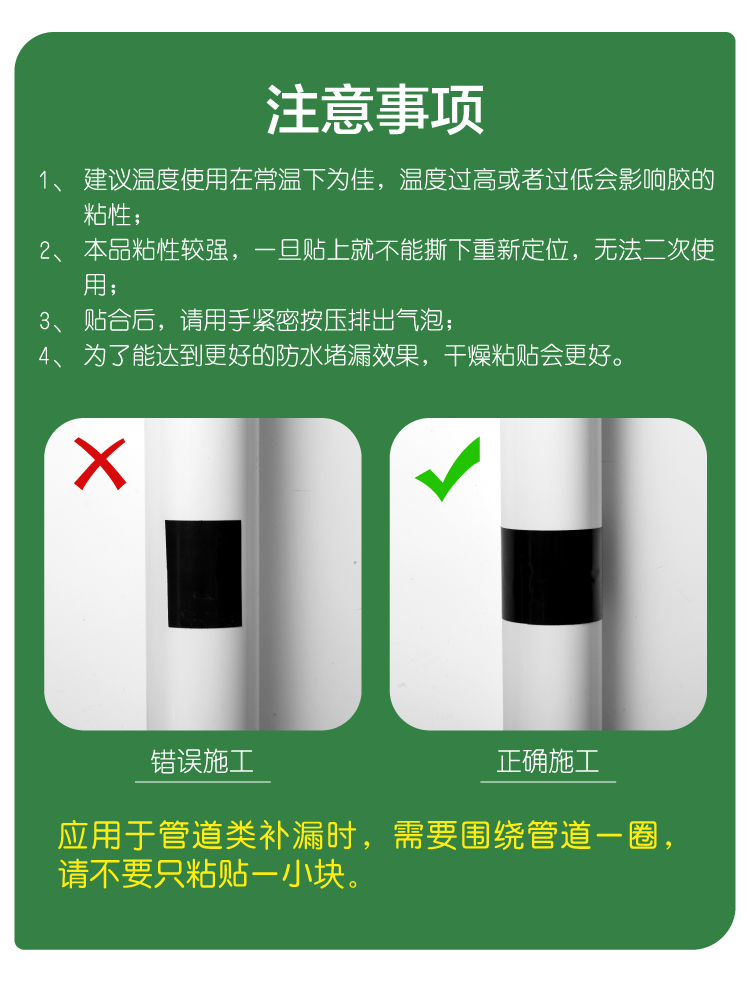 注意事项

1、建议温度使用在常温下为佳，温度过高或者过低会影响胶的粘性；
2、本品粘性较强，一旦贴上就不能撕下重新定位，无法二次使用；
3、贴合后，请用手紧密按压排出气泡；
4、为了能达到更好的防水堵漏效果，干燥粘贴会更好。

错误施工

正确施工

应用于管道类补漏时，需要围绕管道一圈，请不要只粘贴一小块。