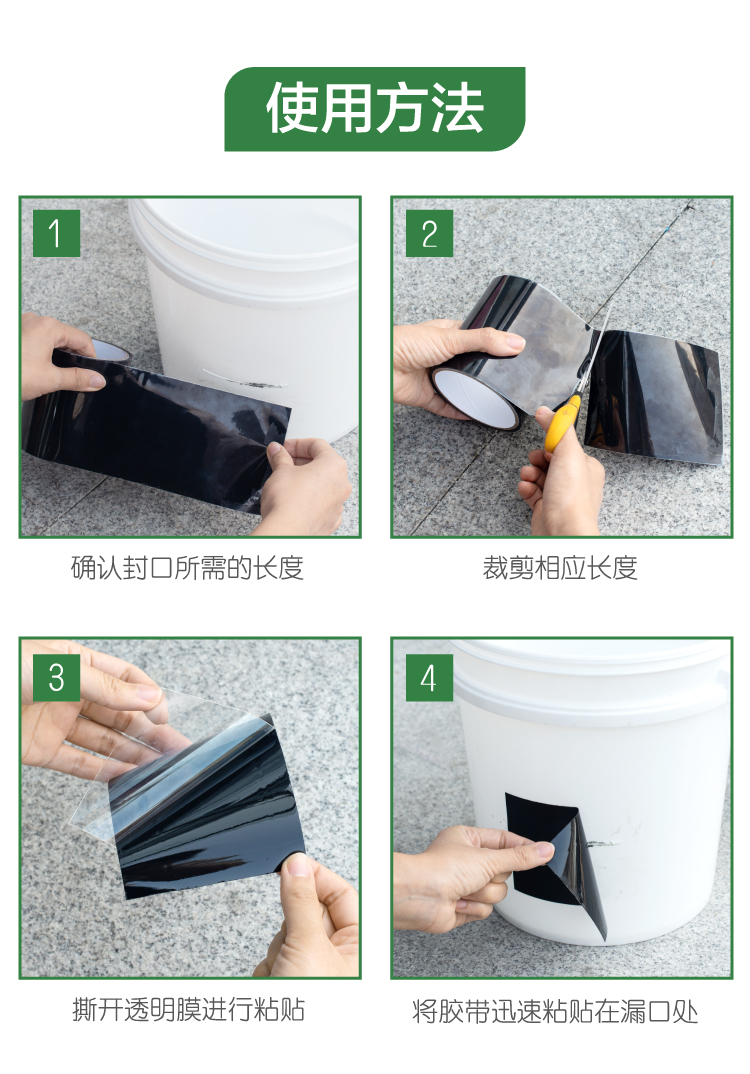 使用方法

1

确认封口所需的长度

2

裁剪相应长度

3

撕开透明膜进行粘贴

4

将胶带迅速粘贴在漏口处