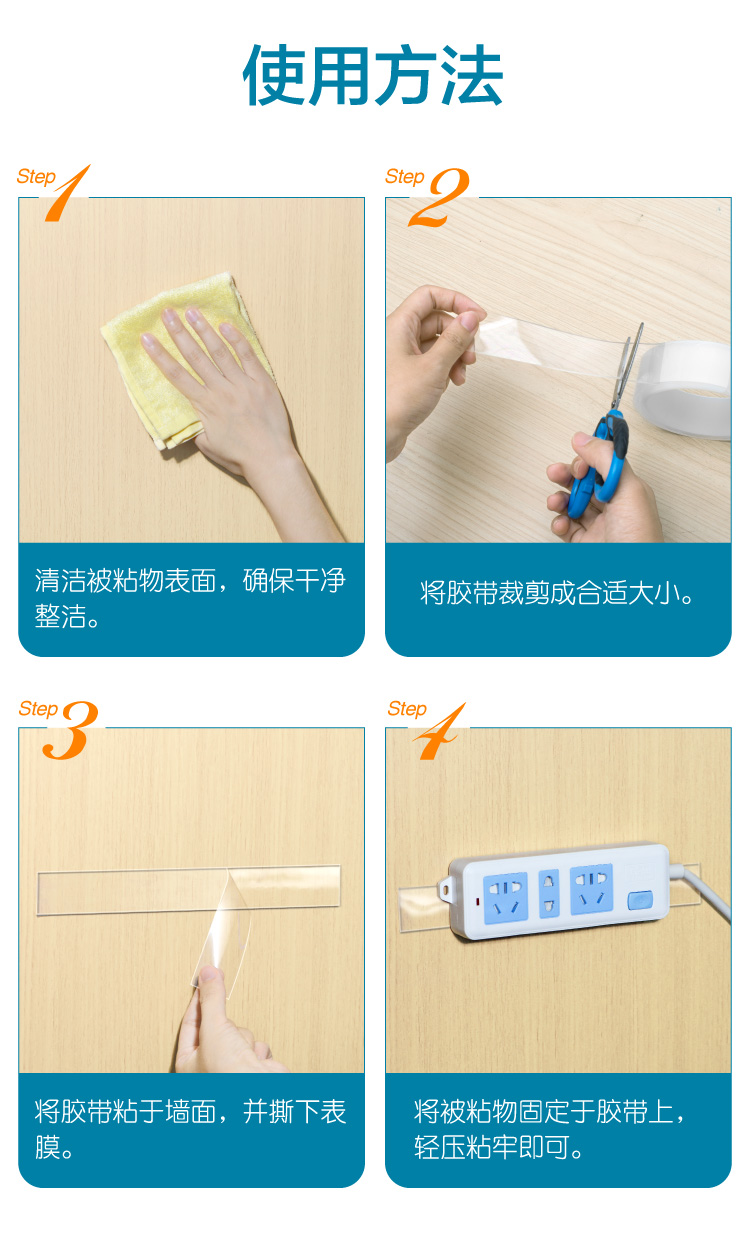 使用方法

Step 1

清洁被粘物表面，确保干净整洁。

Step 2

将胶带裁剪成合适大小。

Step 3

将胶带粘于墙面，并撕下表膜。

Step 4

将被粘物固定于胶带上，轻压粘牢即可。