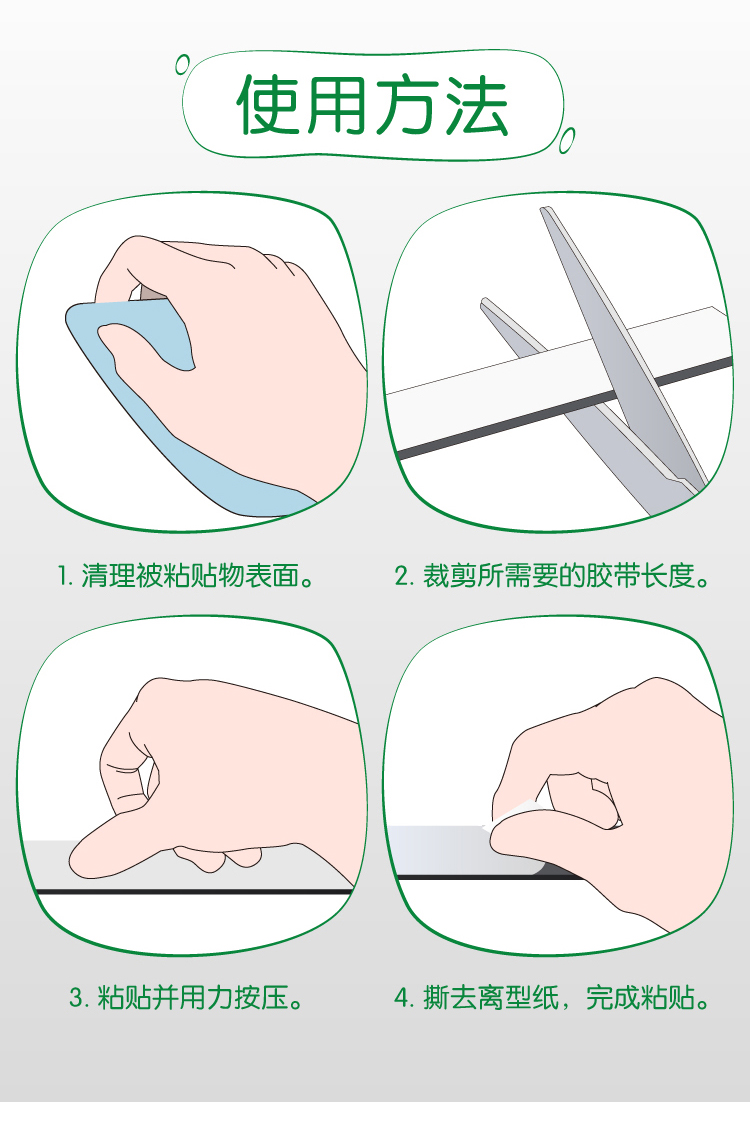 使用方法

1. 清理被粘贴物表面。

2. 裁剪所需要的胶带长度。

3. 粘贴并用力按压。

4. 撕去离型纸，完成粘贴。