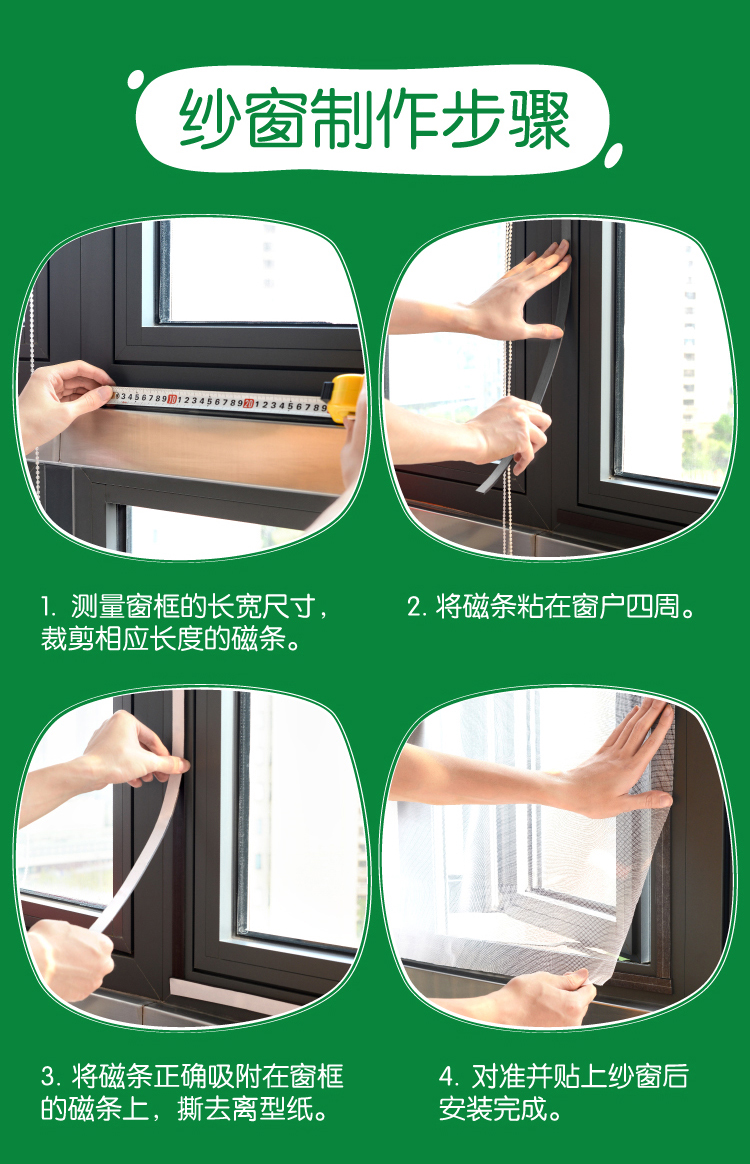 纱窗制作步骤

1. 测量窗框的长宽尺寸，裁剪相应长度的磁条。

2. 将磁条粘在窗户四周。

3. 将磁条正确吸附在窗框的磁条上，撕去离型纸。

4. 对准并贴上纱窗后安装完成。