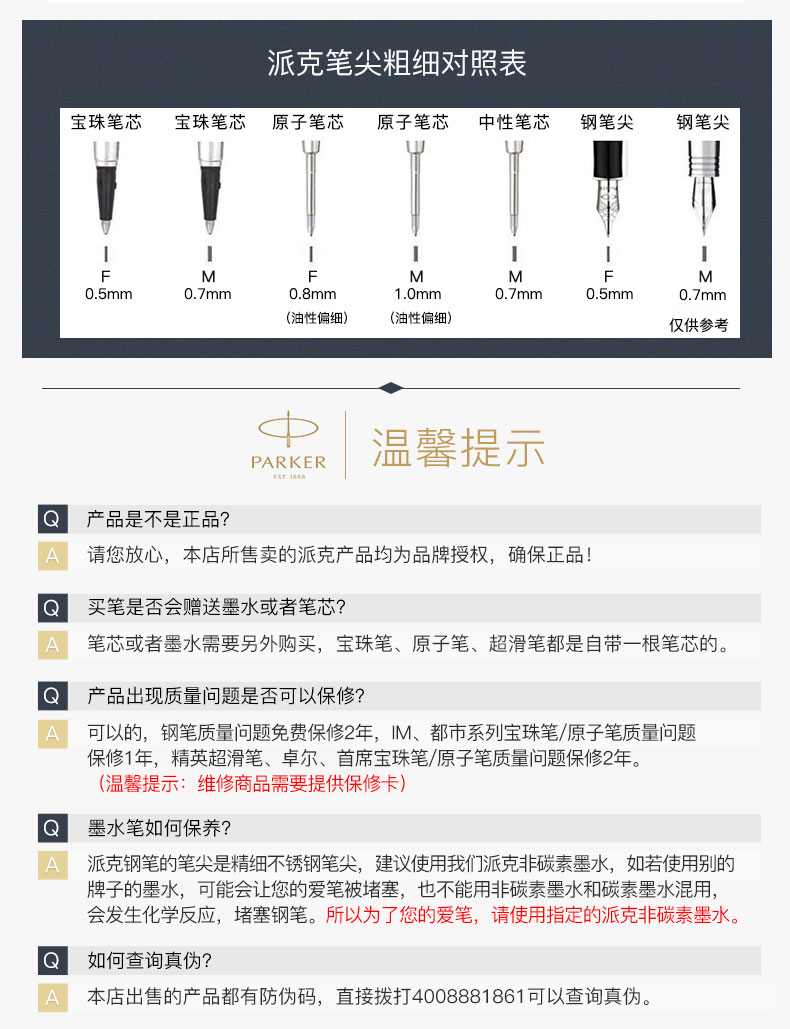 派克笔尖粗细对照表

| 宝珠笔芯 | 宝珠笔芯 | 原子笔芯 | 原子笔芯 | 中性笔芯 | 钢笔尖 | 钢笔尖 |
|---|---|---|---|---|---|---|
| F | M | F | M | M | F | M |
| 0.5mm | 0.7mm | 0.8mm | 1.0mm | 0.7mm | 0.5mm | 0.7mm |
| | | （油性偏细） | （油性偏细） | | | |

仅供参考

PARKER
EST. 1888
温馨提示

Q 产品是不是正品？
A 请您放心，本店所售卖的派克产品均为品牌授权，确保正品！

Q 买笔是否会赠送墨水或者笔芯？
A 笔芯或者墨水需要另外购买，宝珠笔、原子笔、超滑笔都是自带一根笔芯的。

Q 产品出现质量问题是否可以保修？
A 可以的，钢笔质量问题免费保修2年，IM、都市系列宝珠笔/原子笔质量问题保修1年，精英超滑笔、卓尔、首席宝珠笔/原子笔质量问题保修2年。
（温馨提示：维修商品需要提供保修卡）

Q 墨水笔如何保养？
A 派克钢笔的笔尖是精细不锈钢笔尖，建议使用我们派克非碳素墨水，如若使用别的牌子的墨水，可能会让您的爱笔被堵塞，也不能用非碳素墨水和碳素墨水混用，会发生化学反应，堵塞钢笔。所以为了您的爱笔，请使用指定的派克非碳素墨水。

Q 如何查询真伪？
A 本店出售的产品都有防伪码，直接拨打4008881861可以查询真伪。