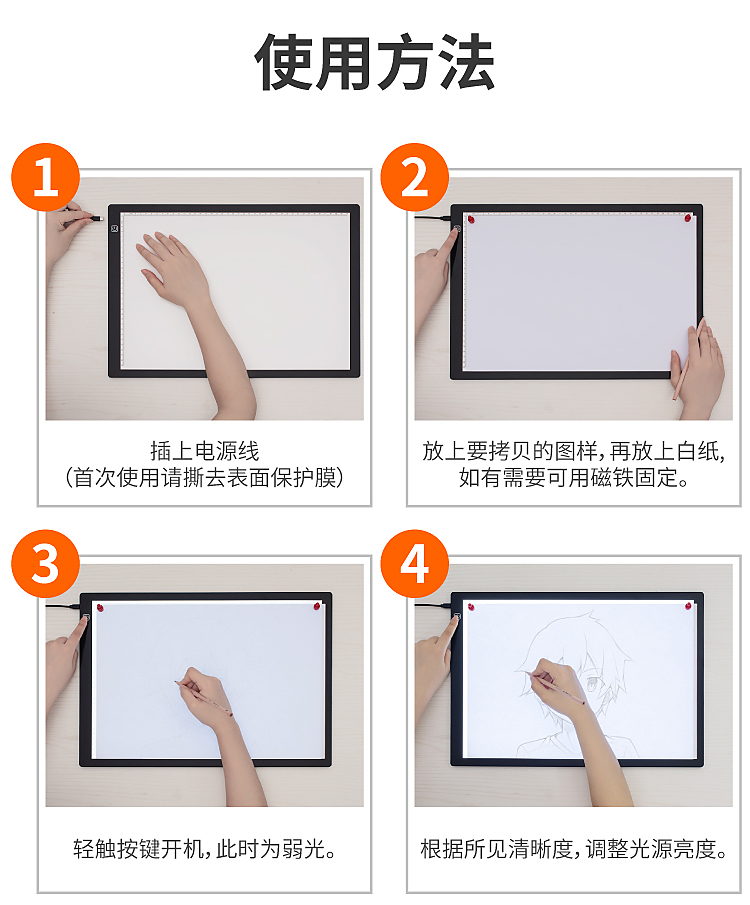 使用方法

1

插上电源线
（首次使用请撕去表面保护膜）

2

放上要拷贝的图样，再放上白纸，如有需要可用磁铁固定。

3

轻触按键开机，此时为弱光。

4

根据所见清晰度，调整光源亮度。